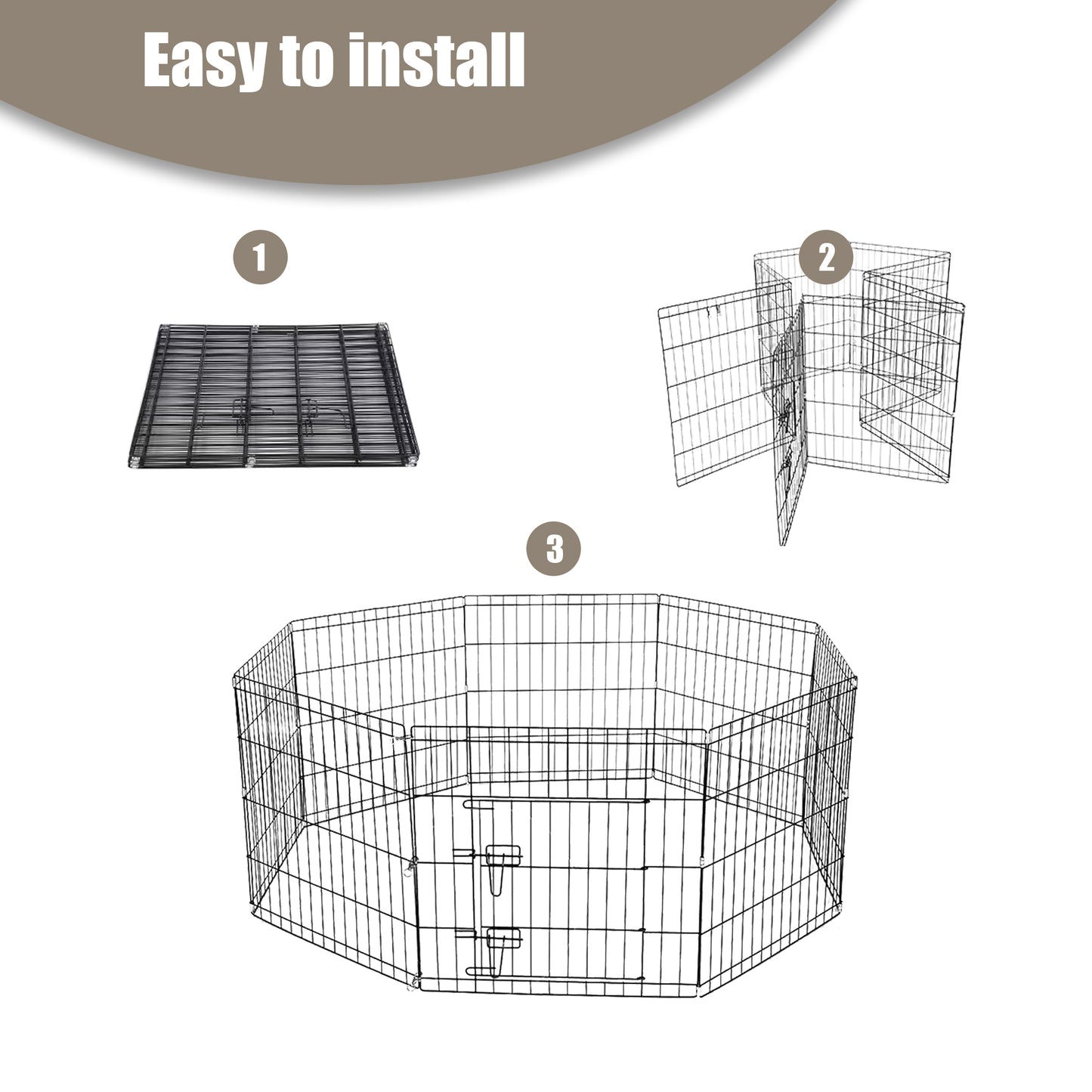 Easy to install

1

2

3